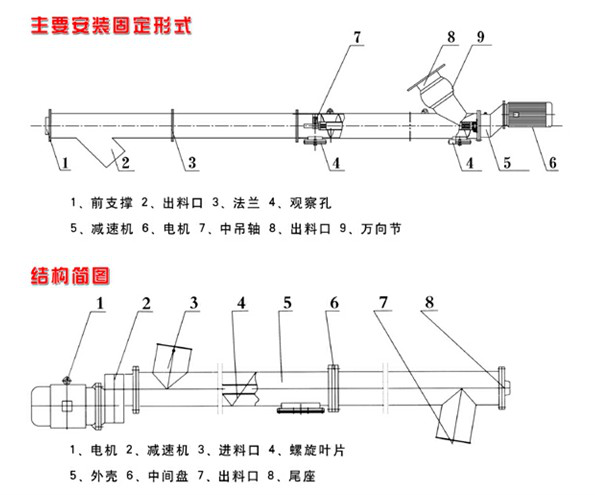 主要安装固定形式

7 8 9

1 2 3 4 4 5 6

1、前支撑 2、出料口 3、法兰 4、观察孔

5、减速机 6、电机 7、中吊轴 8、出料口 9、万向节

结构简图

1 2 3 4 5 6 7 8

1、电机 2、减速机 3、进料口 4、螺旋叶片

5、外壳 6、中间盘 7、出料口 8、尾座